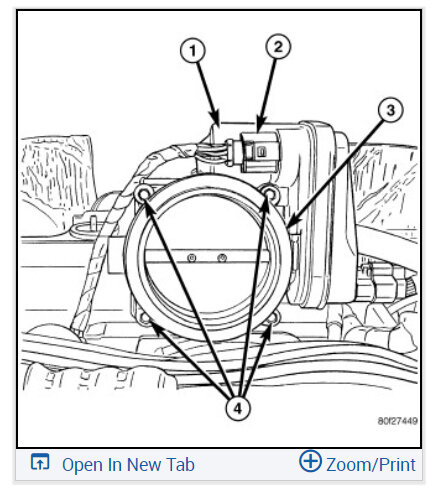 1
2
3
4
80f27449

Open In New Tab
Zoom/Print