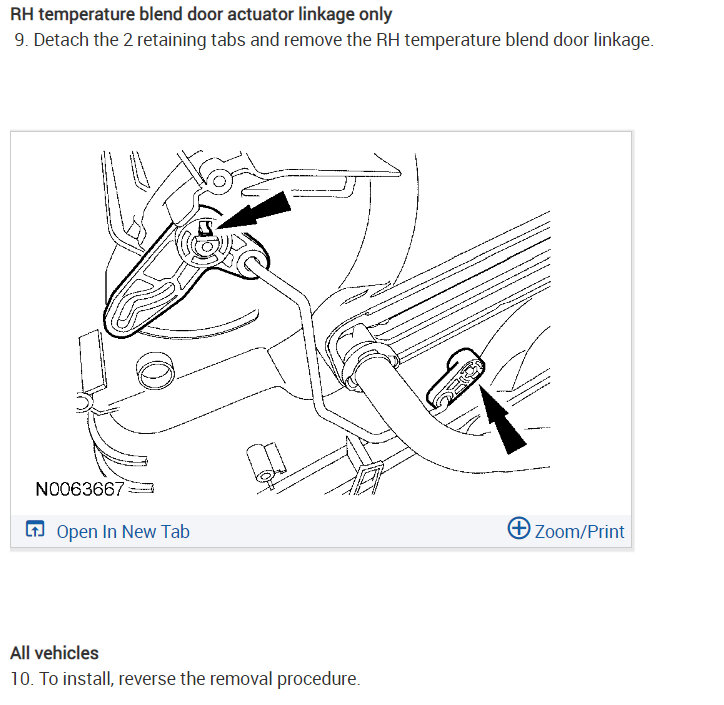 RH temperature blend door actuator linkage only

9. Detach the 2 retaining tabs and remove the RH temperature blend door linkage.

N0063667

Open In New Tab

Zoom/Print

All vehicles

10. To install, reverse the removal procedure.