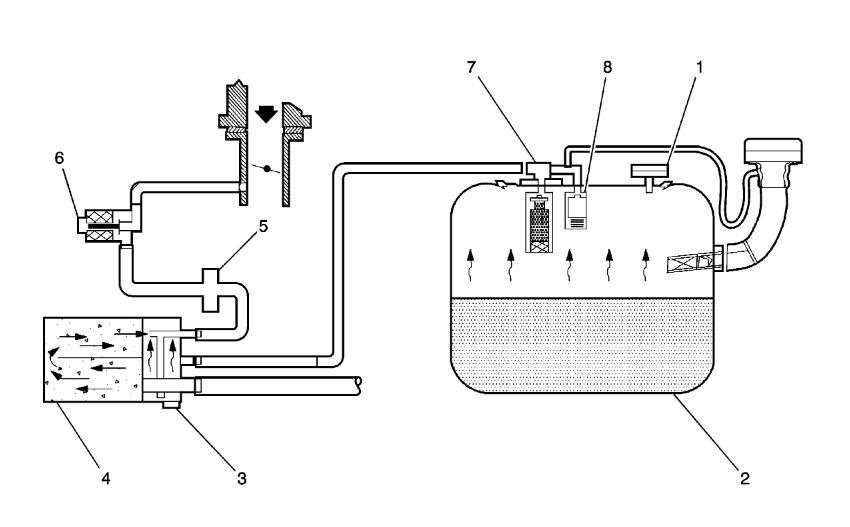 7
8
1
6
5
4
3
2