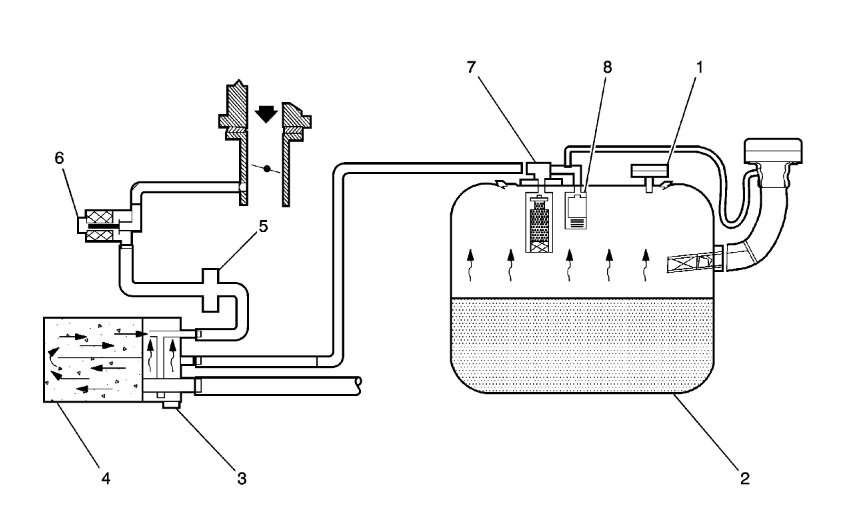 7
8
1
6
5
4
3
2