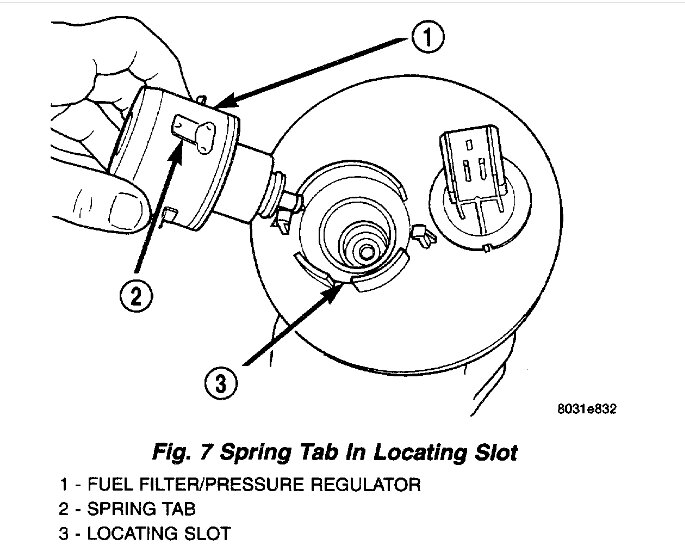 1

2

3

8031e832

Fig. 7 Spring Tab In Locating Slot

1 - FUEL FILTER/PRESSURE REGULATOR
2 - SPRING TAB
3 - LOCATING SLOT