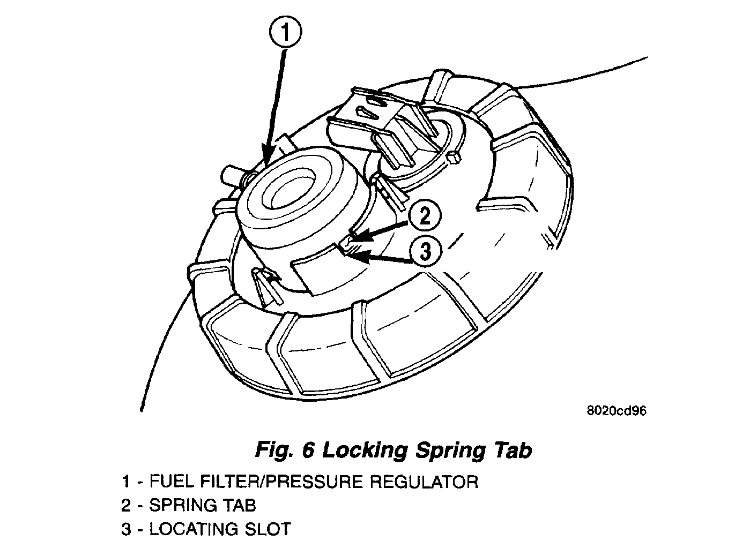 1

2

3

8020cd96

Fig. 6 Locking Spring Tab

1 - FUEL FILTER/PRESSURE REGULATOR
2 - SPRING TAB
3 - LOCATING SLOT