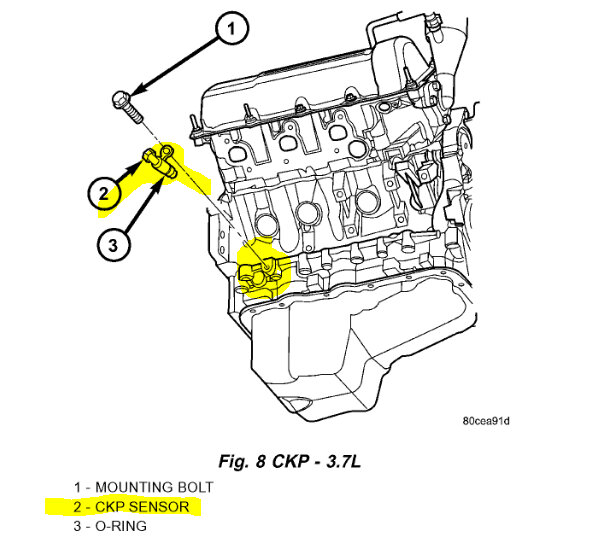 1

2

3

80cea91d

Fig. 8 CKP - 3.7L

1 - MOUNTING BOLT
2 - CKP SENSOR
3 - O-RING