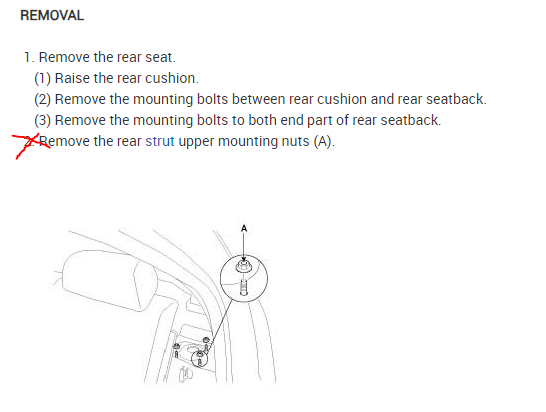 REMOVAL

1. Remove the rear seat.
(1) Raise the rear cushion.
(2) Remove the mounting bolts between rear cushion and rear seatback.
(3) Remove the mounting bolts to both end part of rear seatback.
2. Remove the rear strut upper mounting nuts (A).

A