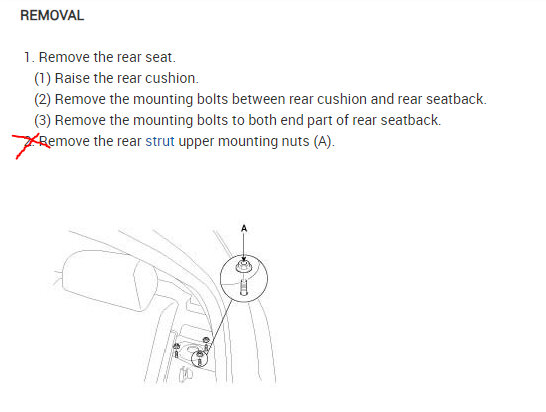 REMOVAL

1. Remove the rear seat.
(1) Raise the rear cushion.
(2) Remove the mounting bolts between rear cushion and rear seatback.
(3) Remove the mounting bolts to both end part of rear seatback.
2. Remove the rear strut upper mounting nuts (A).

A