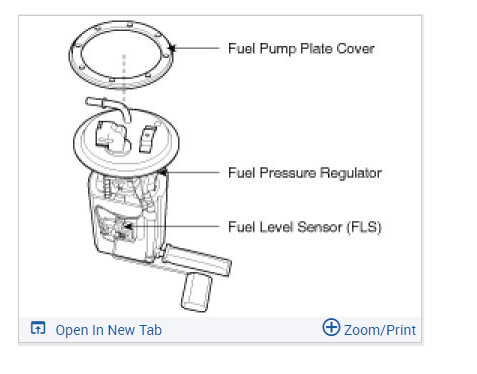 Fuel Pump Plate Cover

Fuel Pressure Regulator

Fuel Level Sensor (FLS)

Open In New Tab

Zoom/Print