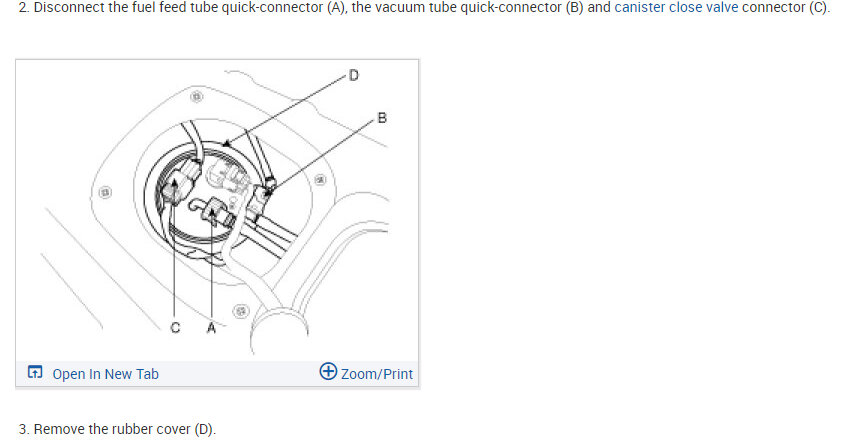 2. Disconnect the fuel feed tube quick-connector (A), the vacuum tube quick-connector (B) and canister close valve connector (C).

D

B

C A

Open In New Tab

Zoom/Print

3. Remove the rubber cover (D).