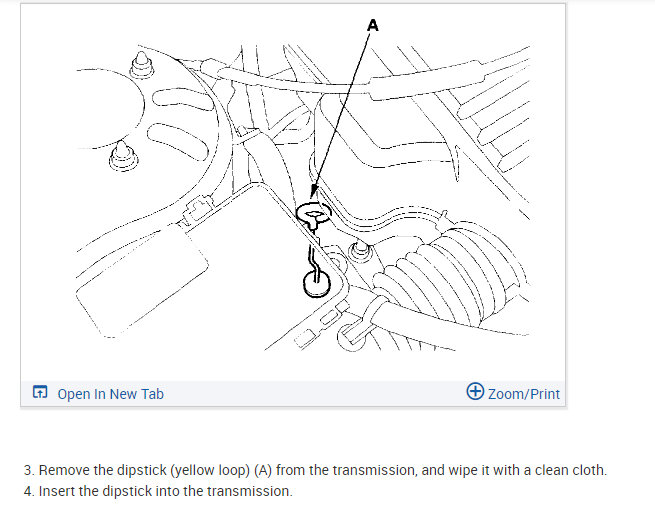 A

Open In New Tab

Zoom/Print

3. Remove the dipstick (yellow loop) (A) from the transmission, and wipe it with a clean cloth.
4. Insert the dipstick into the transmission.