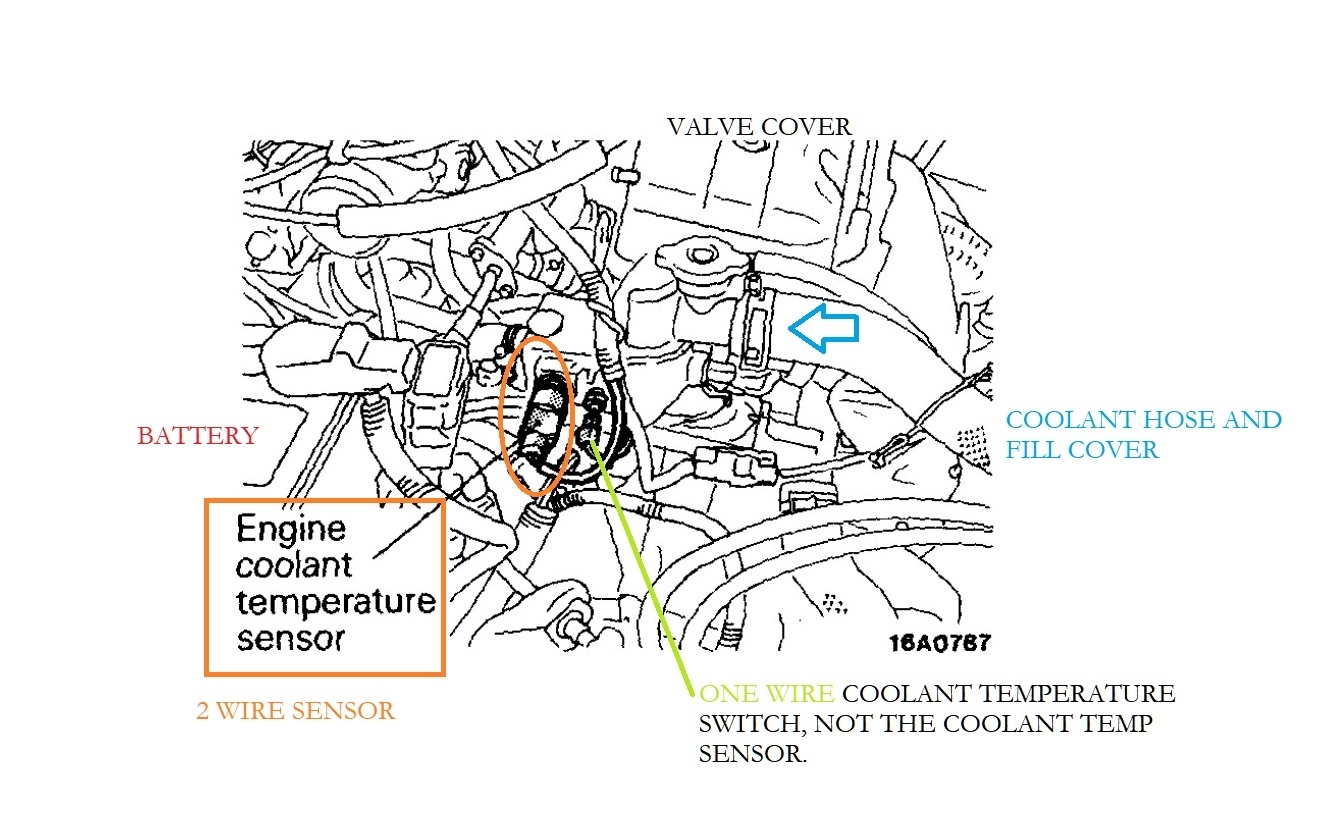 VALVE COVER

BATTERY

COOLANT HOSE AND FILL COVER

Engine coolant temperature sensor

16A0787

2 WIRE SENSOR

ONE WIRE COOLANT TEMPERATURE SWITCH, NOT THE COOLANT TEMP SENSOR.