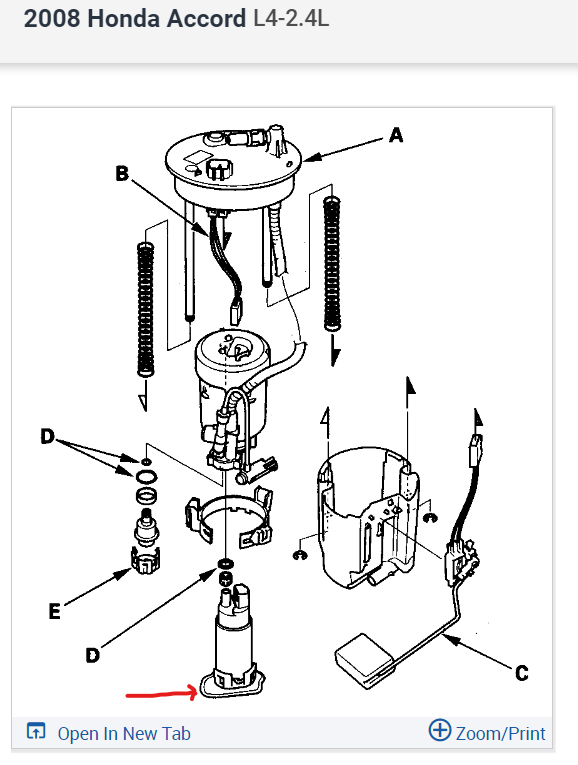 2008 Honda Accord L4-2.4L

A

B

D

E

D

C

Open In New Tab

Zoom/Print