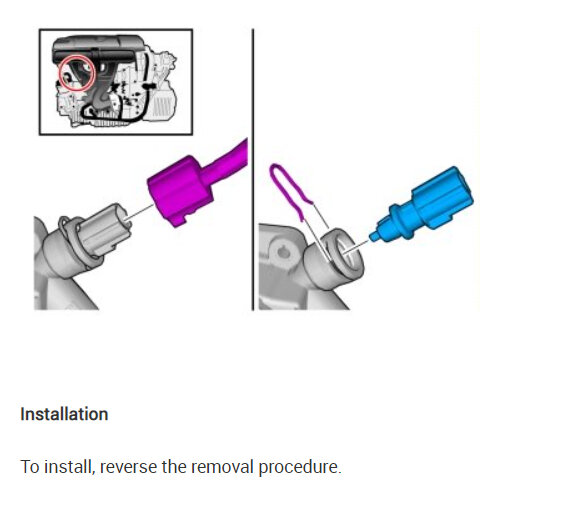 Installation

To install, reverse the removal procedure.