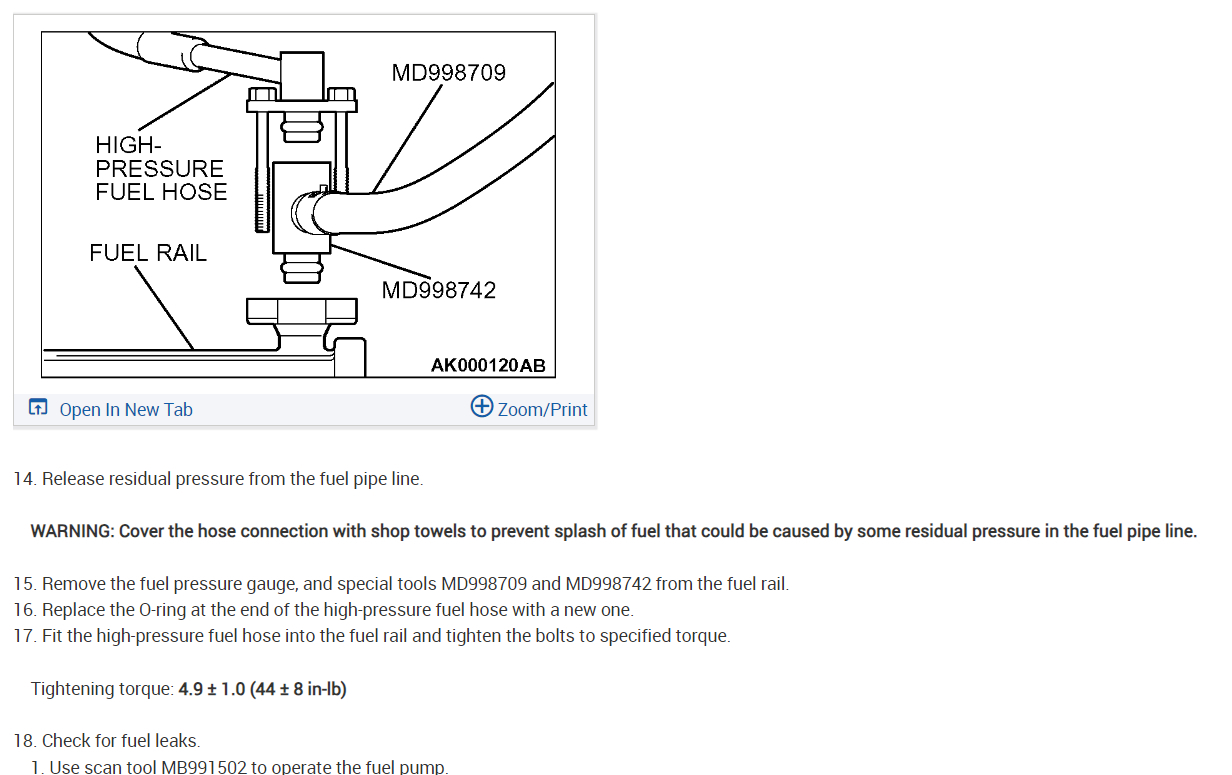 MD998709

HIGH-PRESSURE FUEL HOSE

FUEL RAIL

MD998742

AK000120AB

Open In New Tab

Zoom/Print

14. Release residual pressure from the fuel pipe line.

WARNING: Cover the hose connection with shop towels to prevent splash of fuel that could be caused by some residual pressure in the fuel pipe line.

15. Remove the fuel pressure gauge, and special tools MD998709 and MD998742 from the fuel rail.
16. Replace the O-ring at the end of the high-pressure fuel hose with a new one.
17. Fit the high-pressure fuel hose into the fuel rail and tighten the bolts to specified torque.

Tightening torque: 4.9 ± 1.0 (44 ± 8 in-lb)

18. Check for fuel leaks.
1. Use scan tool MB991502 to operate the fuel pump.