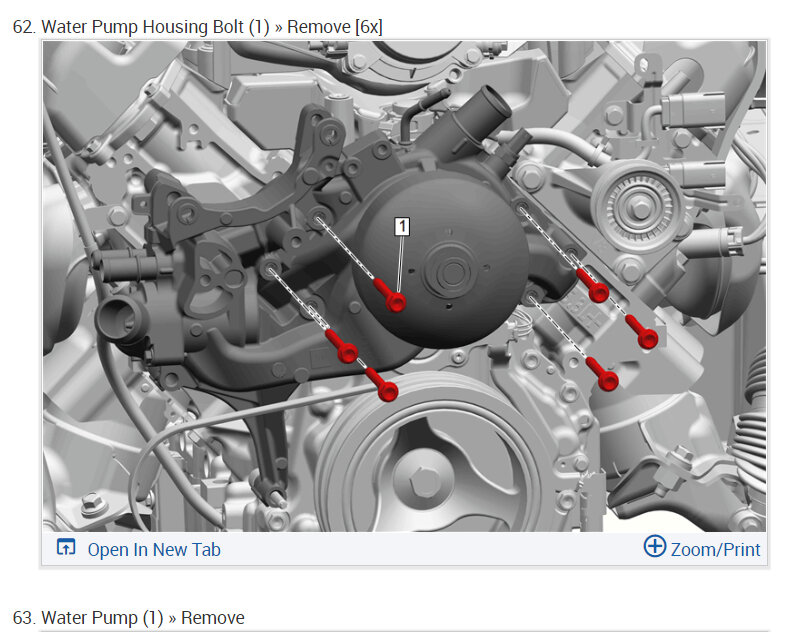 62. Water Pump Housing Bolt (1) » Remove [6x]

1

Open In New Tab

Zoom/Print

63. Water Pump (1) » Remove