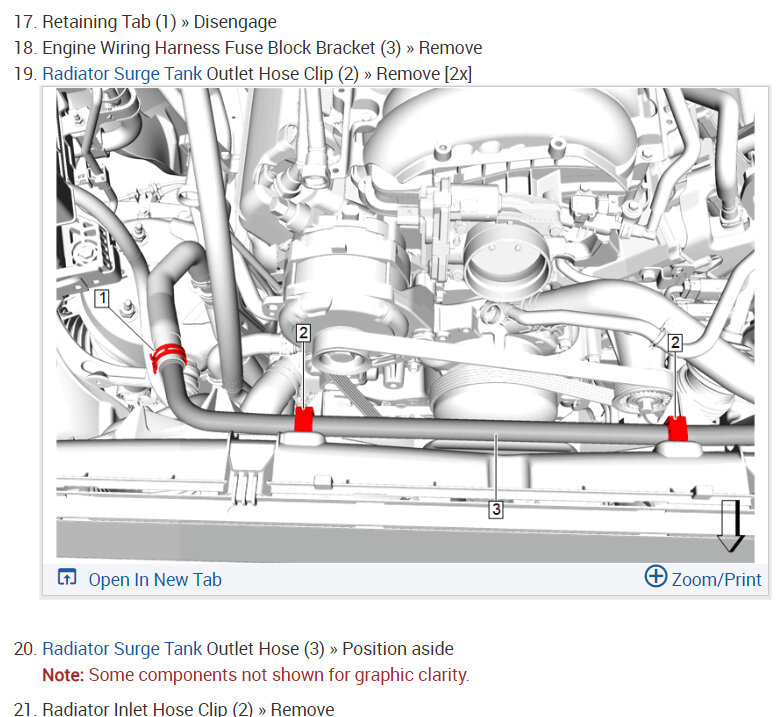 17. Retaining Tab (1) » Disengage
18. Engine Wiring Harness Fuse Block Bracket (3) » Remove
19. Radiator Surge Tank Outlet Hose Clip (2) » Remove [2x]

1
2
2
3

Open In New Tab
Zoom/Print

20. Radiator Surge Tank Outlet Hose (3) » Position aside
Note: Some components not shown for graphic clarity.

21. Radiator Inlet Hose Clip (2) » Remove