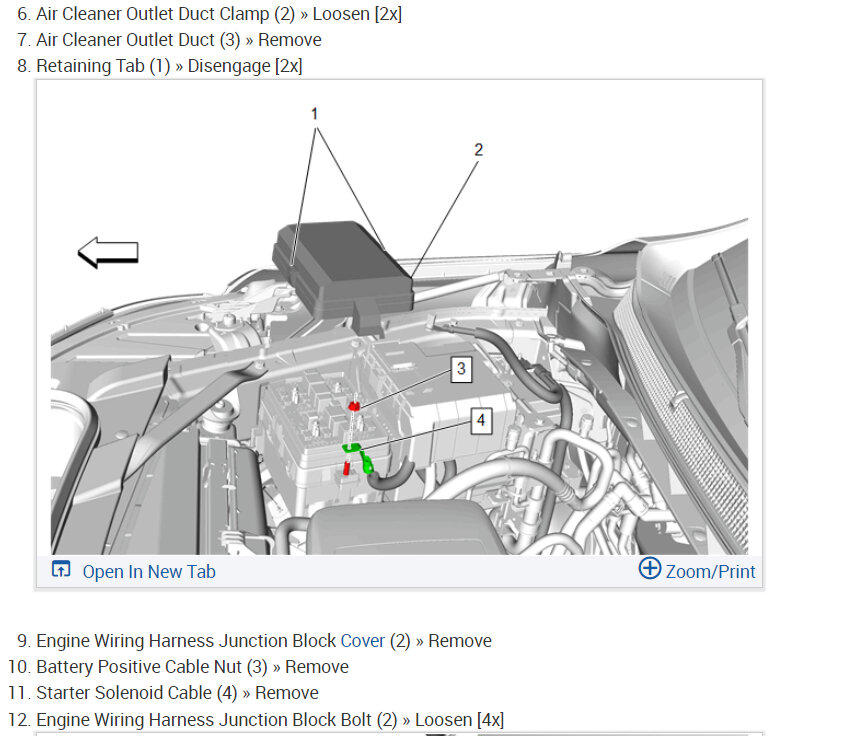 6. Air Cleaner Outlet Duct Clamp (2) » Loosen [2x]
7. Air Cleaner Outlet Duct (3) » Remove
8. Retaining Tab (1) » Disengage [2x]

1
2
3
4

Open In New Tab
Zoom/Print

9. Engine Wiring Harness Junction Block Cover (2) » Remove
10. Battery Positive Cable Nut (3) » Remove
11. Starter Solenoid Cable (4) » Remove
12. Engine Wiring Harness Junction Block Bolt (2) » Loosen [4x]