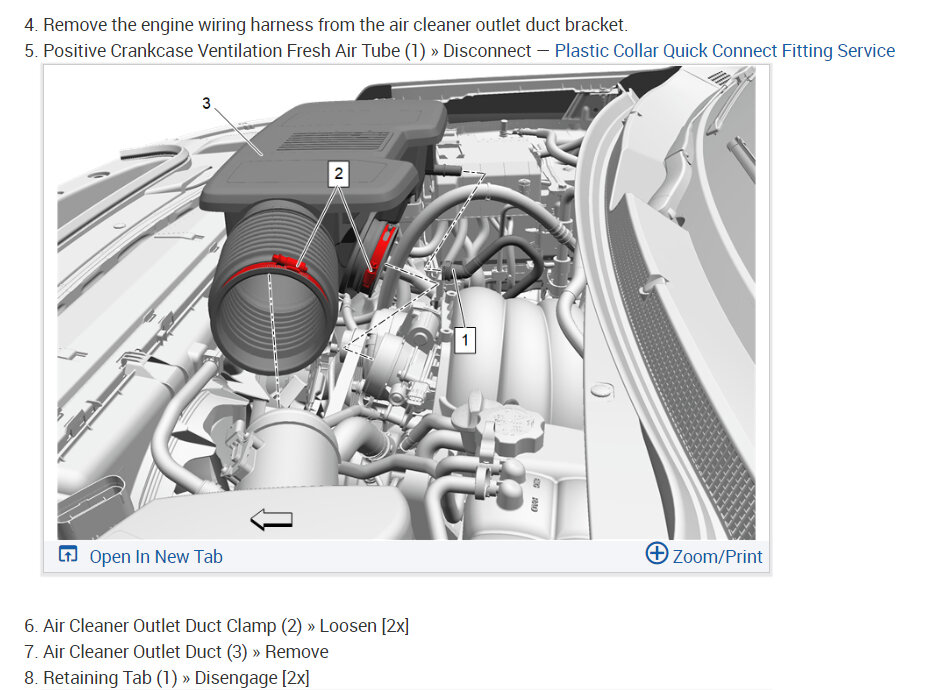 4. Remove the engine wiring harness from the air cleaner outlet duct bracket.
5. Positive Crankcase Ventilation Fresh Air Tube (1) » Disconnect — Plastic Collar Quick Connect Fitting Service

3
2
1

Open In New Tab
Zoom/Print

6. Air Cleaner Outlet Duct Clamp (2) » Loosen [2x]
7. Air Cleaner Outlet Duct (3) » Remove
8. Retaining Tab (1) » Disengage [2x]