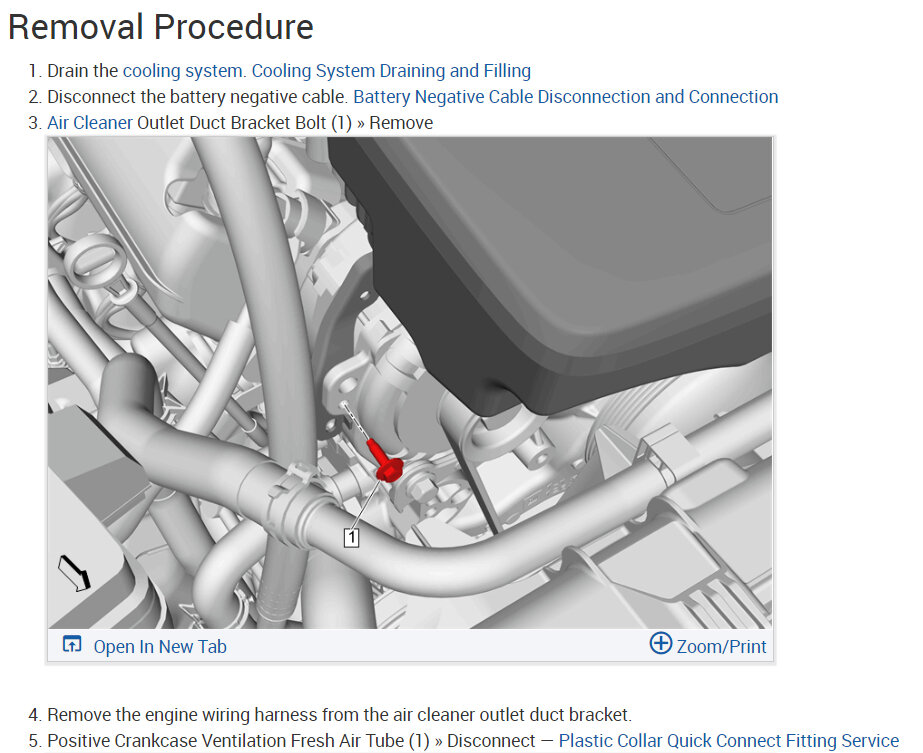 Removal Procedure

1. Drain the cooling system. Cooling System Draining and Filling
2. Disconnect the battery negative cable. Battery Negative Cable Disconnection and Connection
3. Air Cleaner Outlet Duct Bracket Bolt (1) » Remove

1

Open In New Tab

Zoom/Print

4. Remove the engine wiring harness from the air cleaner outlet duct bracket.
5. Positive Crankcase Ventilation Fresh Air Tube (1) » Disconnect — Plastic Collar Quick Connect Fitting Service