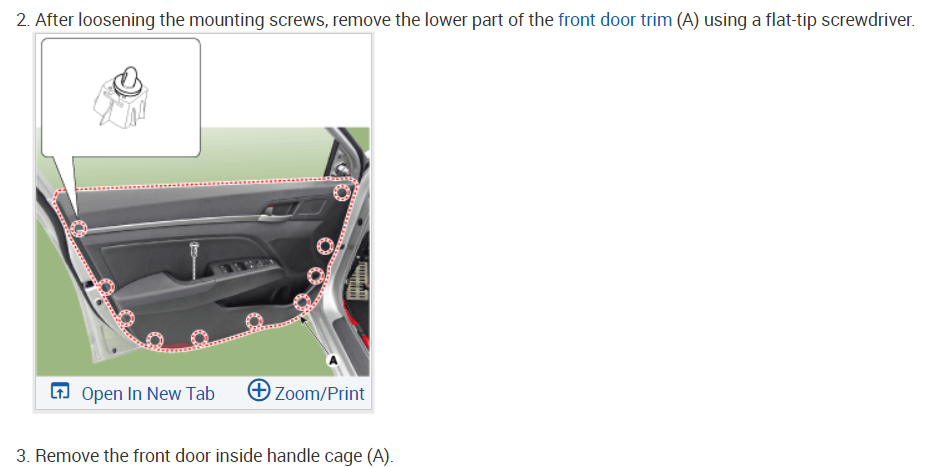 2. After loosening the mounting screws, remove the lower part of the front door trim (A) using a flat-tip screwdriver.

A

Open In New Tab Zoom/Print

3. Remove the front door inside handle cage (A).