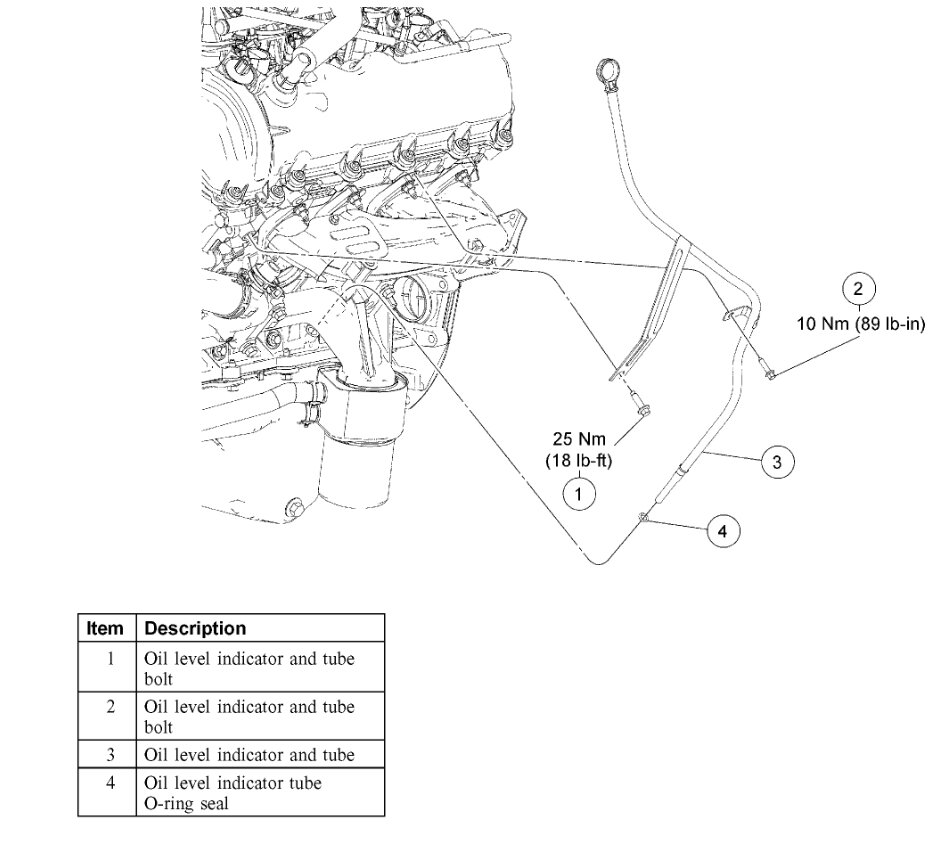 2
10 Nm (89 lb-in)

25 Nm
(18 lb-ft)
1

3

4

| Item | Description |
|---|---|
| 1 | Oil level indicator and tube bolt |
| 2 | Oil level indicator and tube bolt |
| 3 | Oil level indicator and tube |
| 4 | Oil level indicator tube O-ring seal |