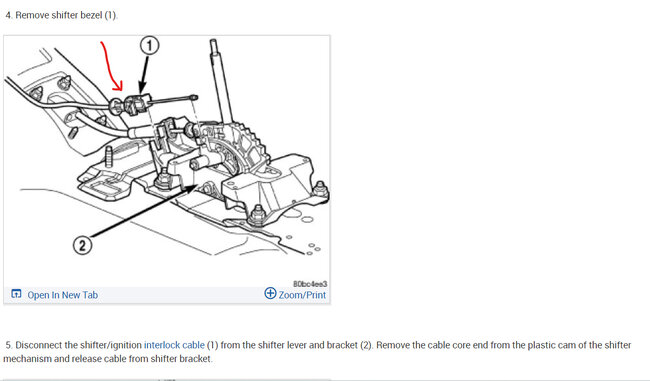 4. Remove shifter bezel (1).

1

2

80bc4ee3

Open In New Tab

Zoom/Print

5. Disconnect the shifter/ignition interlock cable (1) from the shifter lever and bracket (2). Remove the cable core end from the plastic cam of the shifter mechanism and release cable from shifter bracket.