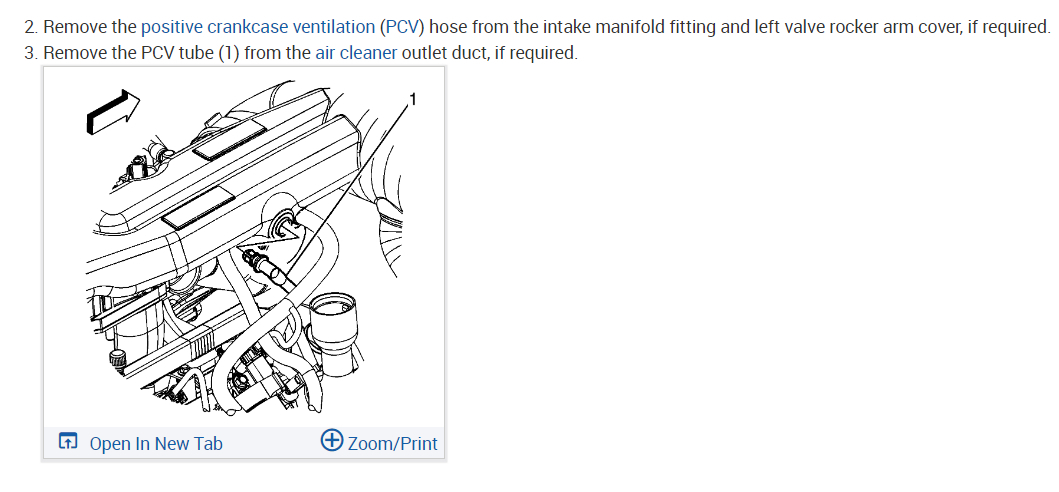 2. Remove the positive crankcase ventilation (PCV) hose from the intake manifold fitting and left valve rocker arm cover, if required.
3. Remove the PCV tube (1) from the air cleaner outlet duct, if required.

1

Open In New Tab

Zoom/Print