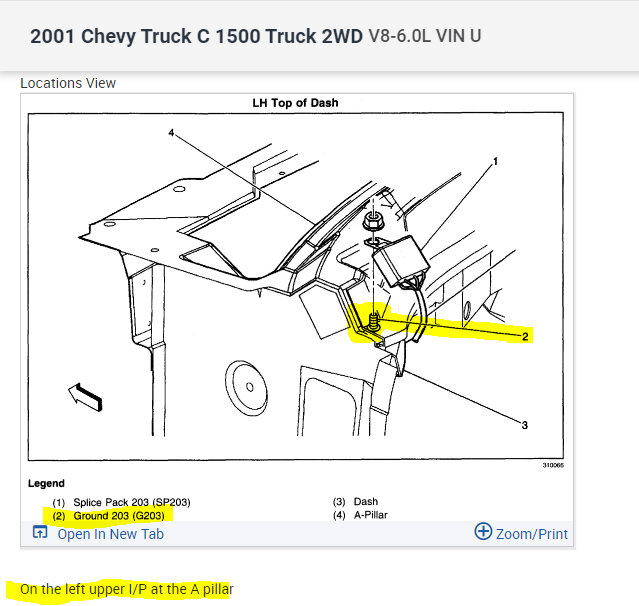 2001 Chevy Truck C 1500 Truck 2WD V8-6.0L VIN U

Locations View

LH Top of Dash

4

1

2

3

310065

Legend

(1) Splice Pack 203 (SP203)
(2) Ground 203 (G203)

(3) Dash
(4) A-Pillar

Open In New Tab

Zoom/Print

On the left upper I/P at the A pillar