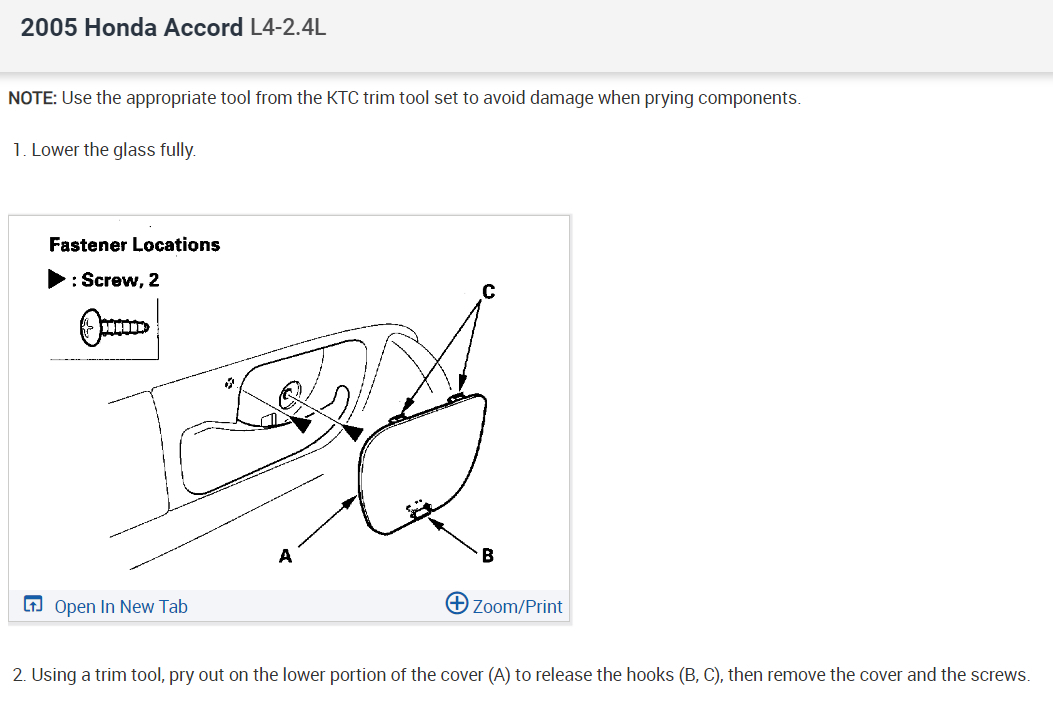 2005 Honda Accord L4-2.4L

NOTE: Use the appropriate tool from the KTC trim tool set to avoid damage when prying components.

1. Lower the glass fully.

Fastener Locations

▶ : Screw, 2

C

A

B

Open In New Tab

Zoom/Print

2. Using a trim tool, pry out on the lower portion of the cover (A) to release the hooks (B, C), then remove the cover and the screws.