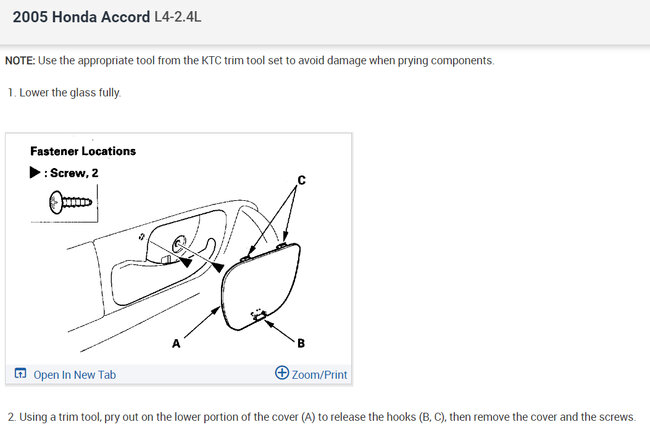 2005 Honda Accord L4-2.4L

NOTE: Use the appropriate tool from the KTC trim tool set to avoid damage when prying components.

1. Lower the glass fully.

Fastener Locations
▶ : Screw, 2

C

A

B

Open In New Tab

Zoom/Print

2. Using a trim tool, pry out on the lower portion of the cover (A) to release the hooks (B, C), then remove the cover and the screws.