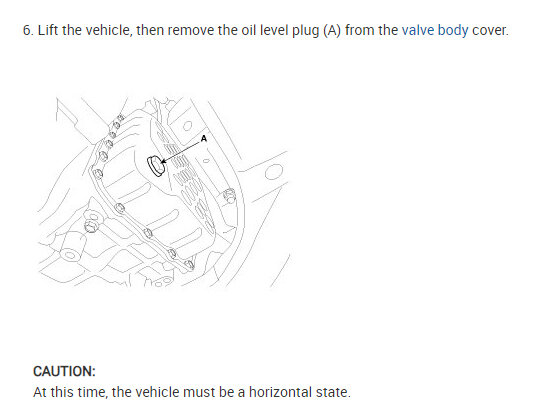 6. Lift the vehicle, then remove the oil level plug (A) from the valve body cover.

A

CAUTION:
At this time, the vehicle must be a horizontal state.