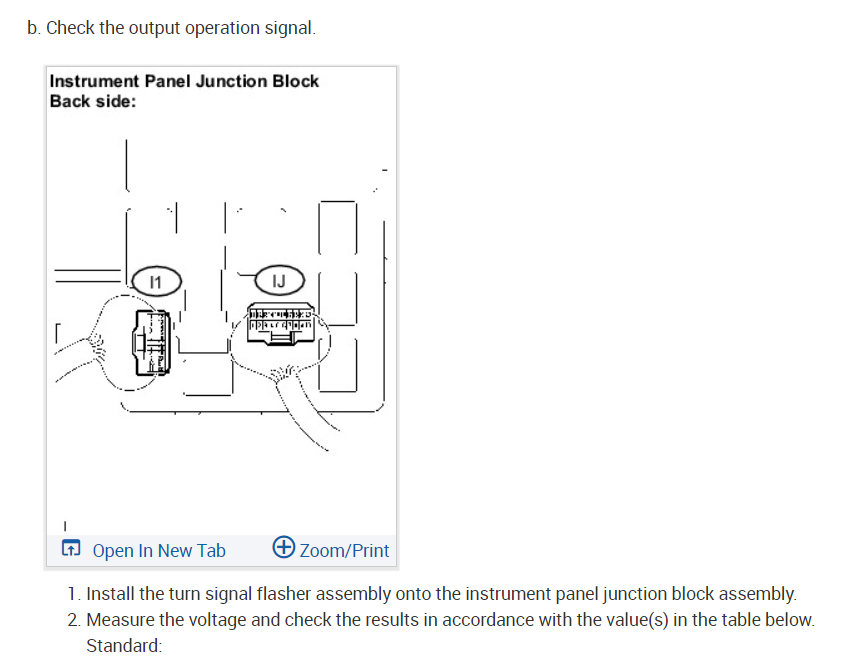 b. Check the output operation signal.

Instrument Panel Junction Block
Back side:

I1

IJ

Open In New Tab

Zoom/Print

1. Install the turn signal flasher assembly onto the instrument panel junction block assembly.
2. Measure the voltage and check the results in accordance with the value(s) in the table below.
Standard: