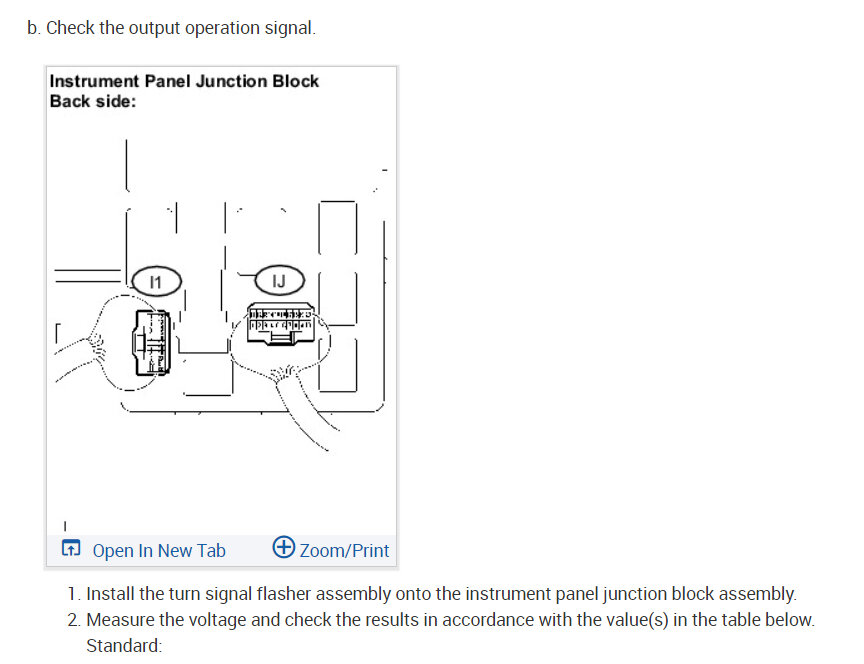 b. Check the output operation signal.

Instrument Panel Junction Block
Back side:

I1

IJ

Open In New Tab

Zoom/Print

1. Install the turn signal flasher assembly onto the instrument panel junction block assembly.
2. Measure the voltage and check the results in accordance with the value(s) in the table below.
Standard: