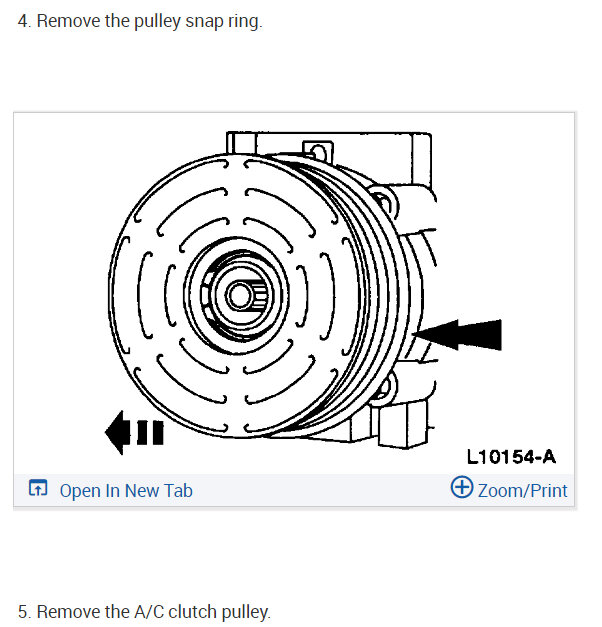 4. Remove the pulley snap ring.

L10154-A

Open In New Tab

Zoom/Print

5. Remove the A/C clutch pulley.