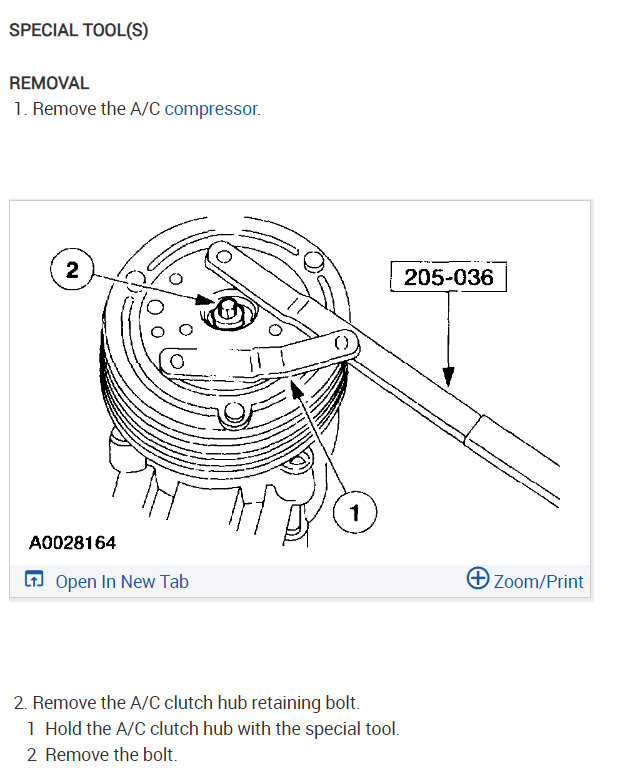 SPECIAL TOOL(S)

REMOVAL

1. Remove the A/C compressor.

2

205-036

1

A0028164

Open In New Tab

Zoom/Print

2. Remove the A/C clutch hub retaining bolt.

1 Hold the A/C clutch hub with the special tool.

2 Remove the bolt.