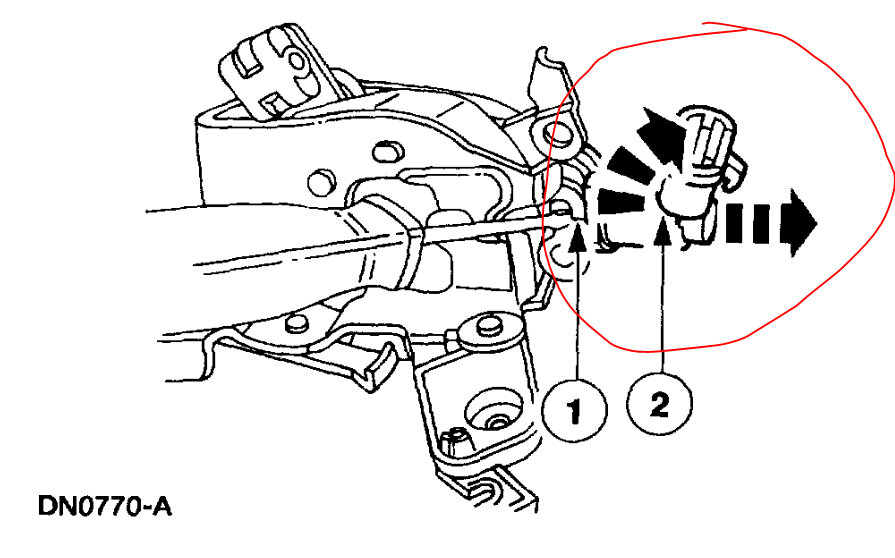 1
2
DN0770-A