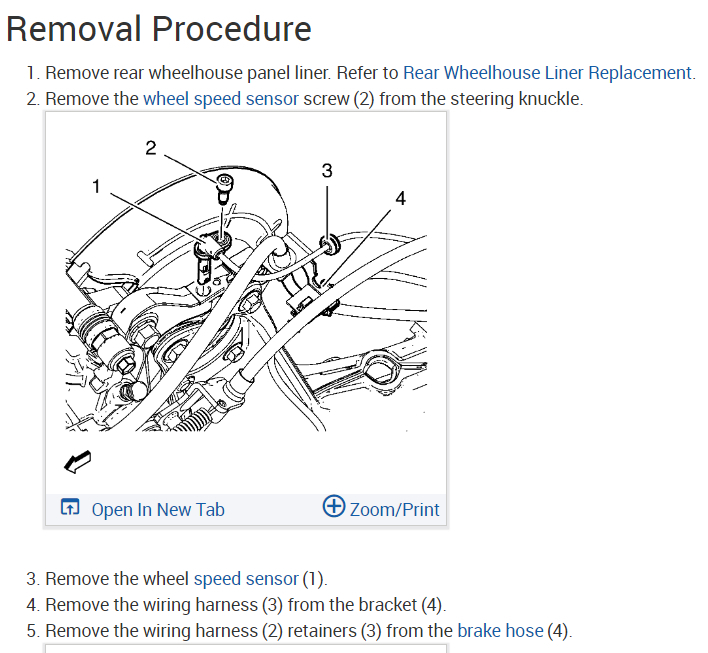 Removal Procedure

1. Remove rear wheelhouse panel liner. Refer to Rear Wheelhouse Liner Replacement.
2. Remove the wheel speed sensor screw (2) from the steering knuckle.

2
1
3
4

Open In New Tab
Zoom/Print

3. Remove the wheel speed sensor (1).
4. Remove the wiring harness (3) from the bracket (4).
5. Remove the wiring harness (2) retainers (3) from the brake hose (4).