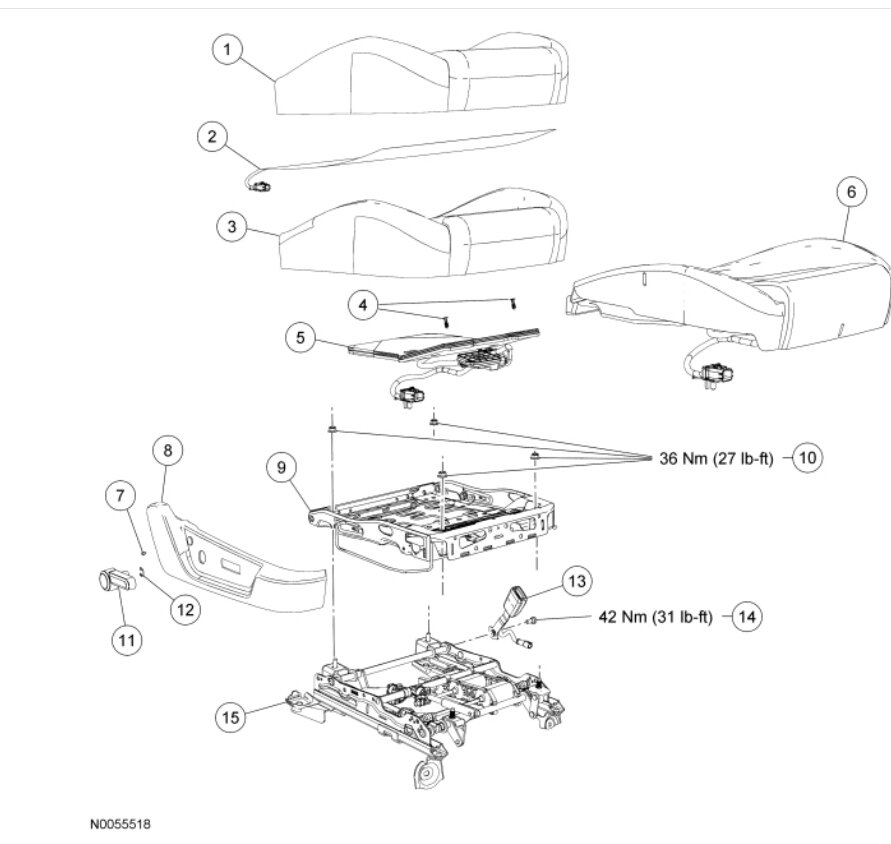 1

2

3

6

4

5

8

9

36 Nm (27 lb-ft)

10

7

13

42 Nm (31 lb-ft)

14

12

11

15

N0055518