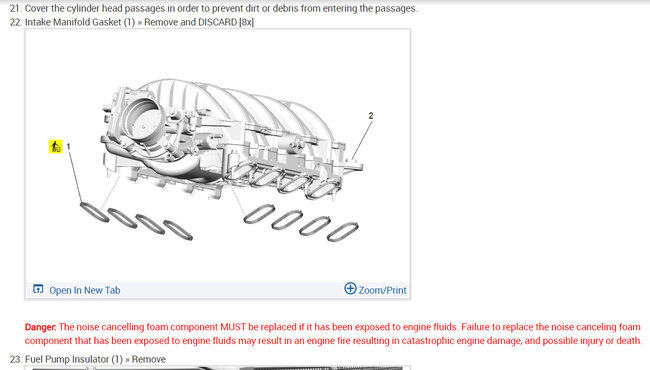 21. Cover the cylinder head passages in order to prevent dirt or debris from entering the passages.
22. Intake Manifold Gasket (1) » Remove and DISCARD [8x]

1

2

Open In New Tab

Zoom/Print

Danger: The noise cancelling foam component MUST be replaced if it has been exposed to engine fluids. Failure to replace the noise canceling foam component that has been exposed to engine fluids may result in an engine fire resulting in catastrophic engine damage, and possible injury or death.

23. Fuel Pump Insulator (1) » Remove