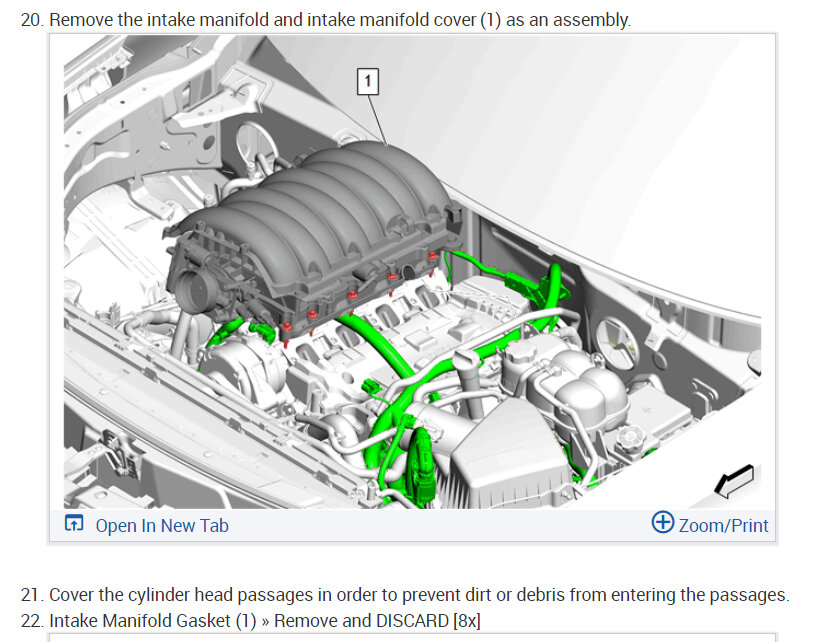 20. Remove the intake manifold and intake manifold cover (1) as an assembly.

1

Open In New Tab

Zoom/Print

21. Cover the cylinder head passages in order to prevent dirt or debris from entering the passages.

22. Intake Manifold Gasket (1) » Remove and DISCARD [8x]