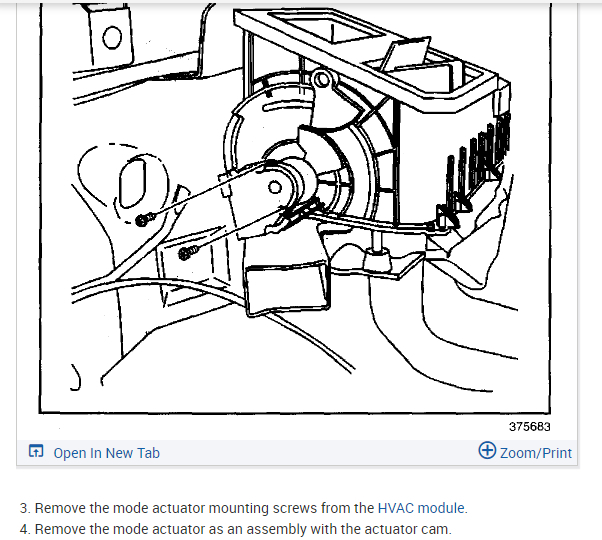 375683

Open In New Tab

Zoom/Print

3. Remove the mode actuator mounting screws from the HVAC module.
4. Remove the mode actuator as an assembly with the actuator cam.