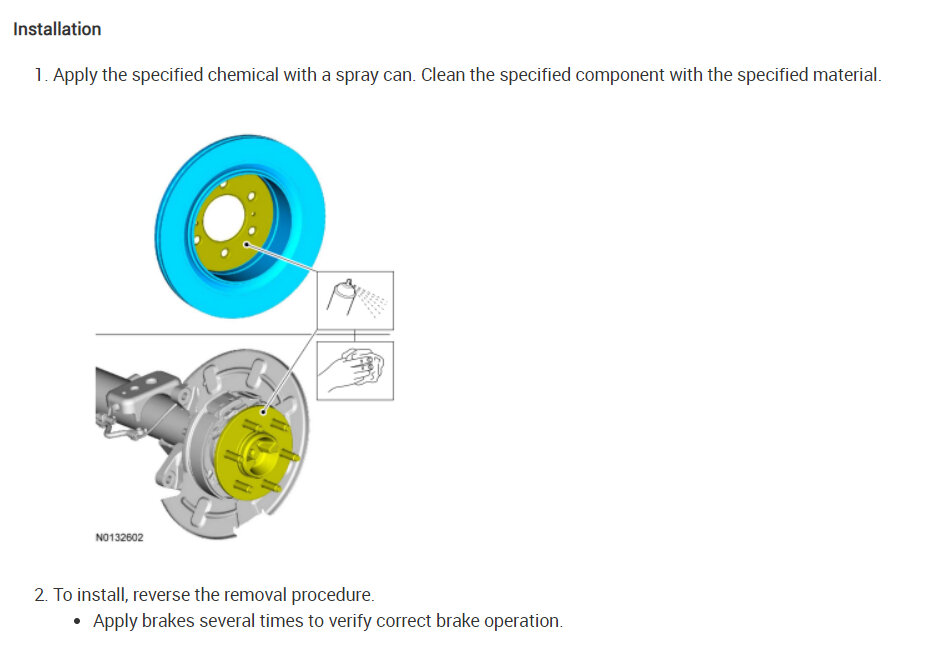 Installation

1. Apply the specified chemical with a spray can. Clean the specified component with the specified material.

N0132602

2. To install, reverse the removal procedure.
• Apply brakes several times to verify correct brake operation.