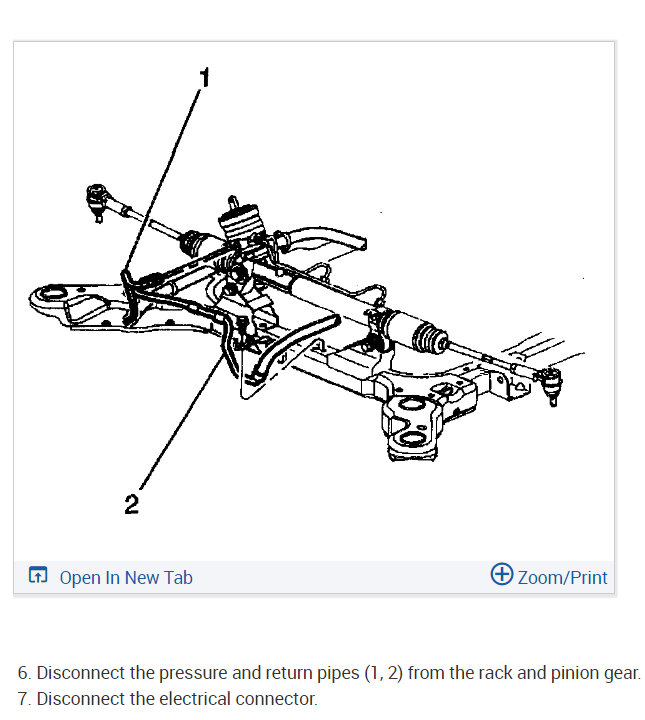 1

2

Open In New Tab

Zoom/Print

6. Disconnect the pressure and return pipes (1, 2) from the rack and pinion gear.
7. Disconnect the electrical connector.