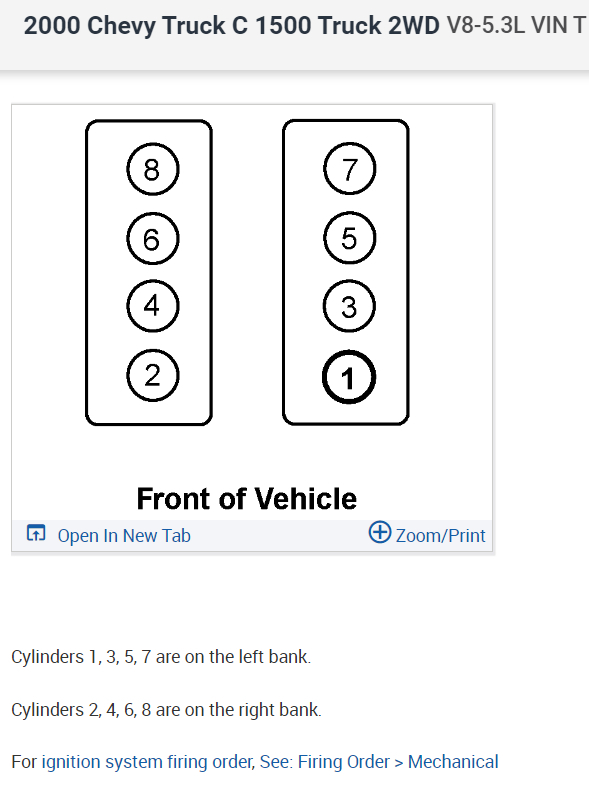 2000 Chevy Truck C 1500 Truck 2WD V8-5.3L VIN T

8
6
4
2

7
5
3
1

Front of Vehicle

Open In New Tab
Zoom/Print

Cylinders 1, 3, 5, 7 are on the left bank.

Cylinders 2, 4, 6, 8 are on the right bank.

For ignition system firing order, See: Firing Order > Mechanical