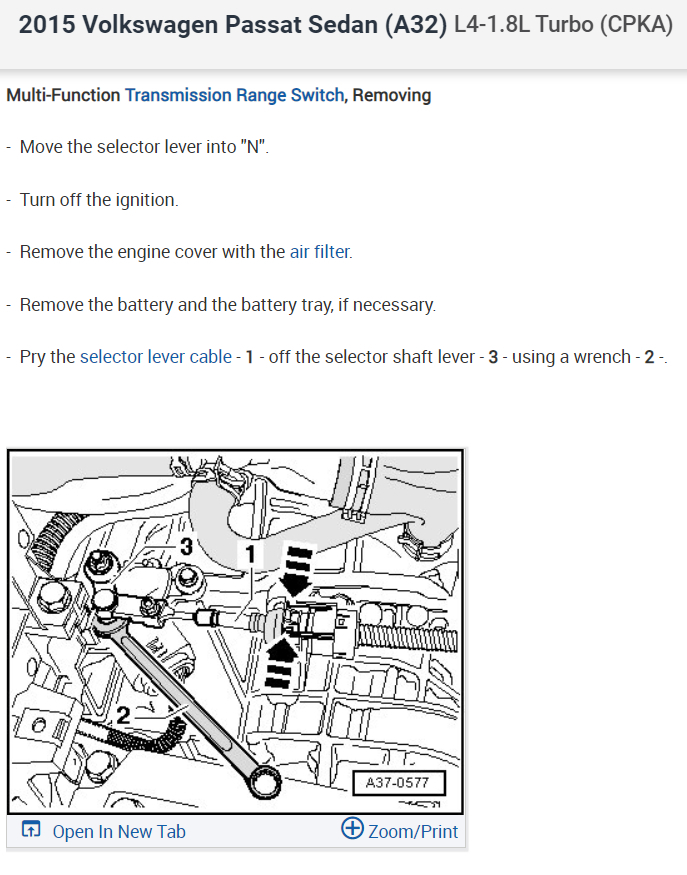 2015 Volkswagen Passat Sedan (A32) L4-1.8L Turbo (CPKA)

Multi-Function Transmission Range Switch, Removing

- Move the selector lever into "N".

- Turn off the ignition.

- Remove the engine cover with the air filter.

- Remove the battery and the battery tray, if necessary.

- Pry the selector lever cable - 1 - off the selector shaft lever - 3 - using a wrench - 2 -.

3
1
2
A37-0577

Open In New Tab
Zoom/Print