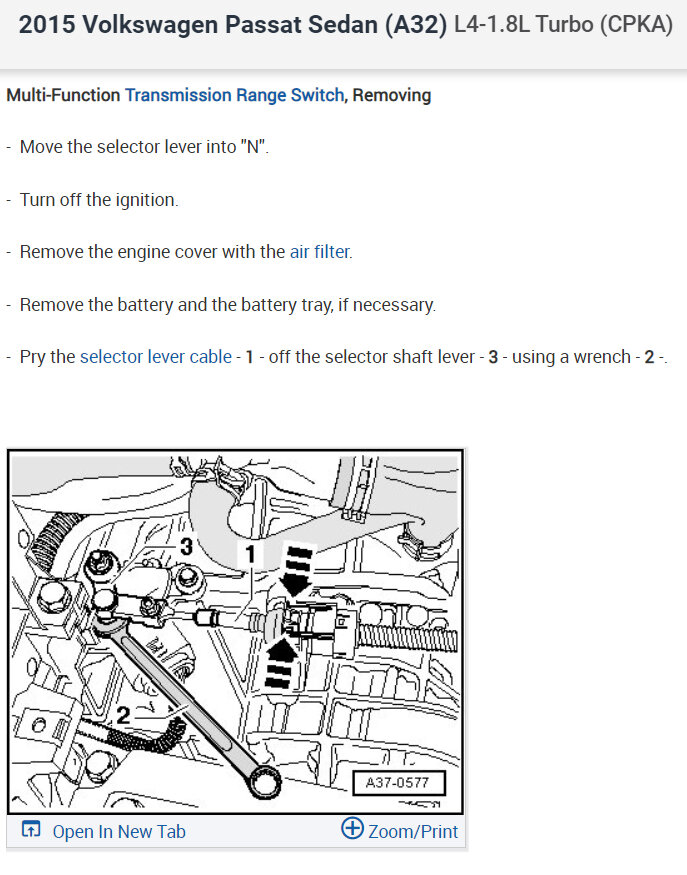 2015 Volkswagen Passat Sedan (A32) L4-1.8L Turbo (CPKA)

Multi-Function Transmission Range Switch, Removing

- Move the selector lever into "N".

- Turn off the ignition.

- Remove the engine cover with the air filter.

- Remove the battery and the battery tray, if necessary.

- Pry the selector lever cable - 1 - off the selector shaft lever - 3 - using a wrench - 2 -.

3
1
2
A37-0577

Open In New Tab
Zoom/Print