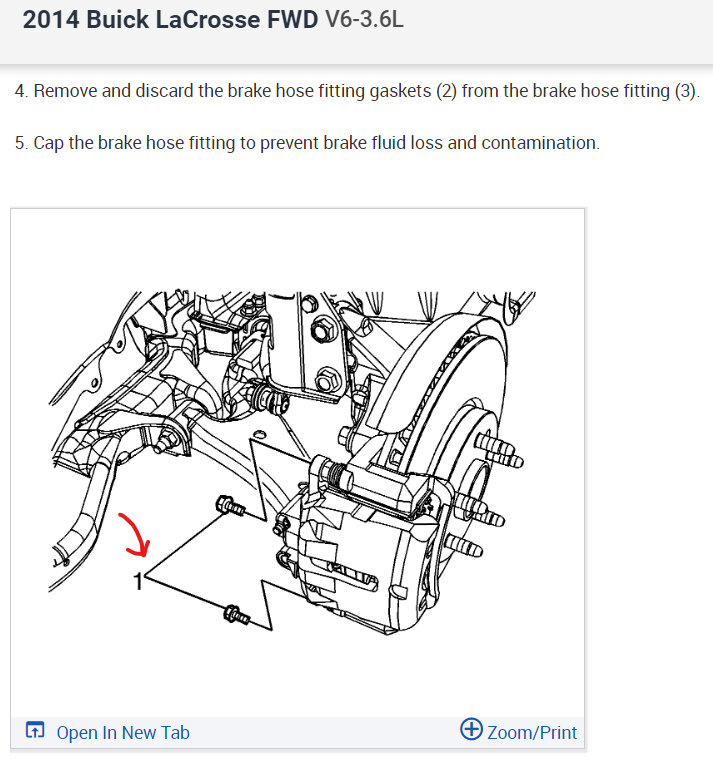 2014 Buick LaCrosse FWD V6-3.6L

4. Remove and discard the brake hose fitting gaskets (2) from the brake hose fitting (3).

5. Cap the brake hose fitting to prevent brake fluid loss and contamination.

1

Open In New Tab

Zoom/Print