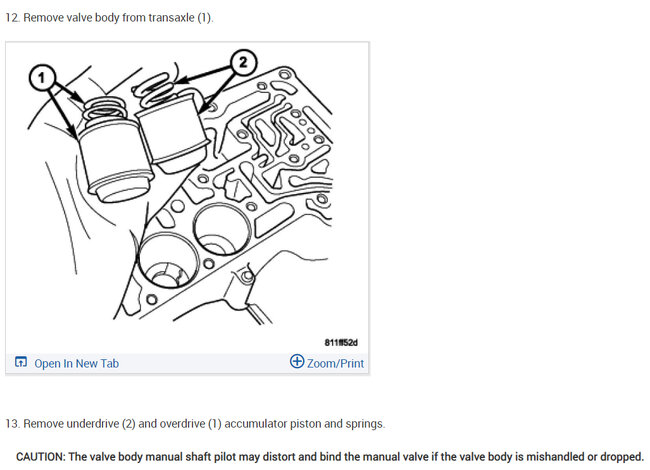 12. Remove valve body from transaxle (1).

1

2

811ff52d

Open In New Tab

Zoom/Print

13. Remove underdrive (2) and overdrive (1) accumulator piston and springs.

CAUTION: The valve body manual shaft pilot may distort and bind the manual valve if the valve body is mishandled or dropped.