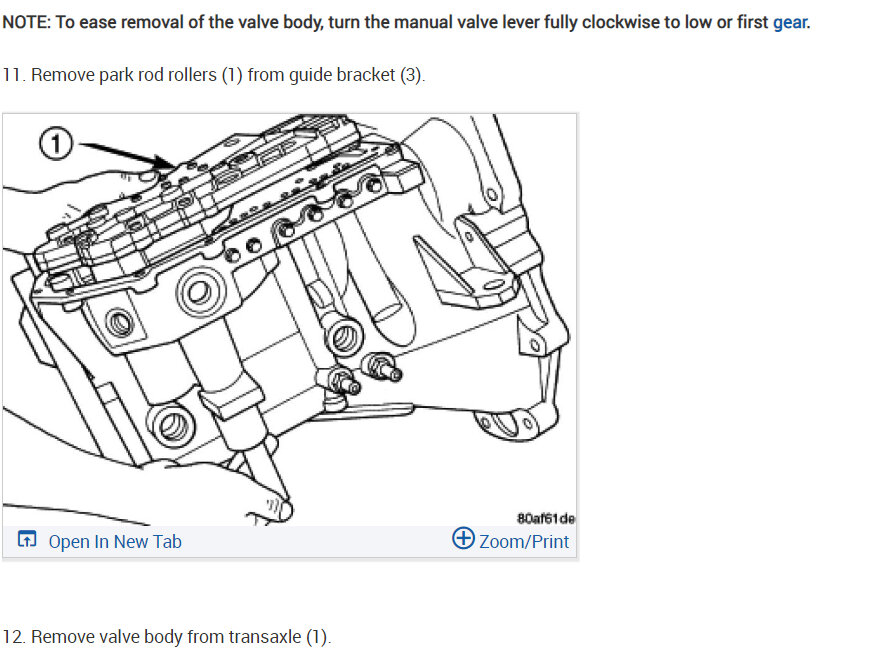 NOTE: To ease removal of the valve body, turn the manual valve lever fully clockwise to low or first gear.

11. Remove park rod rollers (1) from guide bracket (3).

1

80af61de

Open In New Tab

Zoom/Print

12. Remove valve body from transaxle (1).