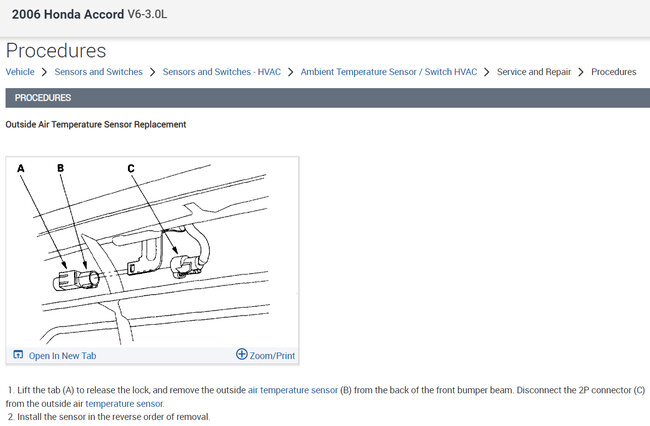 2006 Honda Accord V6-3.0L

Procedures

Vehicle > Sensors and Switches > Sensors and Switches - HVAC > Ambient Temperature Sensor / Switch HVAC > Service and Repair > Procedures

PROCEDURES

Outside Air Temperature Sensor Replacement

A B C

Open In New Tab

Zoom/Print

1. Lift the tab (A) to release the lock, and remove the outside air temperature sensor (B) from the back of the front bumper beam. Disconnect the 2P connector (C) from the outside air temperature sensor.
2. Install the sensor in the reverse order of removal.