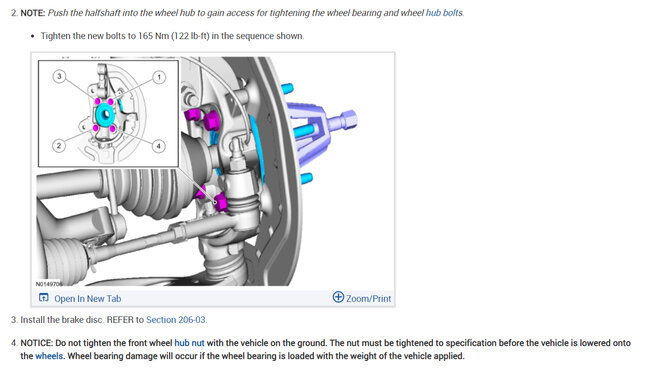 2. NOTE: Push the halfshaft into the wheel hub to gain access for tightening the wheel bearing and wheel hub bolts.

• Tighten the new bolts to 165 Nm (122 lb-ft) in the sequence shown.

3
1
2
4
N0149706

Open In New Tab
Zoom/Print

3. Install the brake disc. REFER to Section 206-03.

4. NOTICE: Do not tighten the front wheel hub nut with the vehicle on the ground. The nut must be tightened to specification before the vehicle is lowered onto the wheels. Wheel bearing damage will occur if the wheel bearing is loaded with the weight of the vehicle applied.