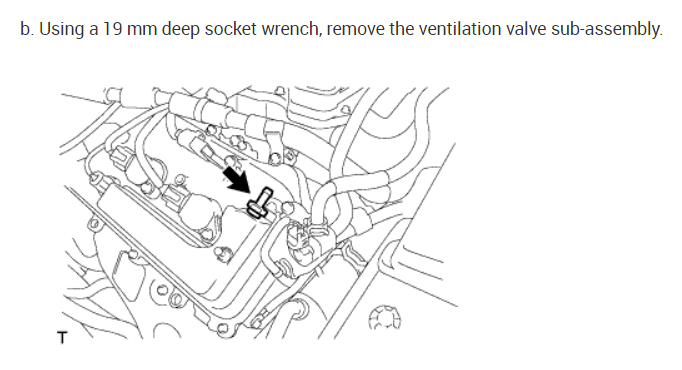 b. Using a 19 mm deep socket wrench, remove the ventilation valve sub-assembly.

T